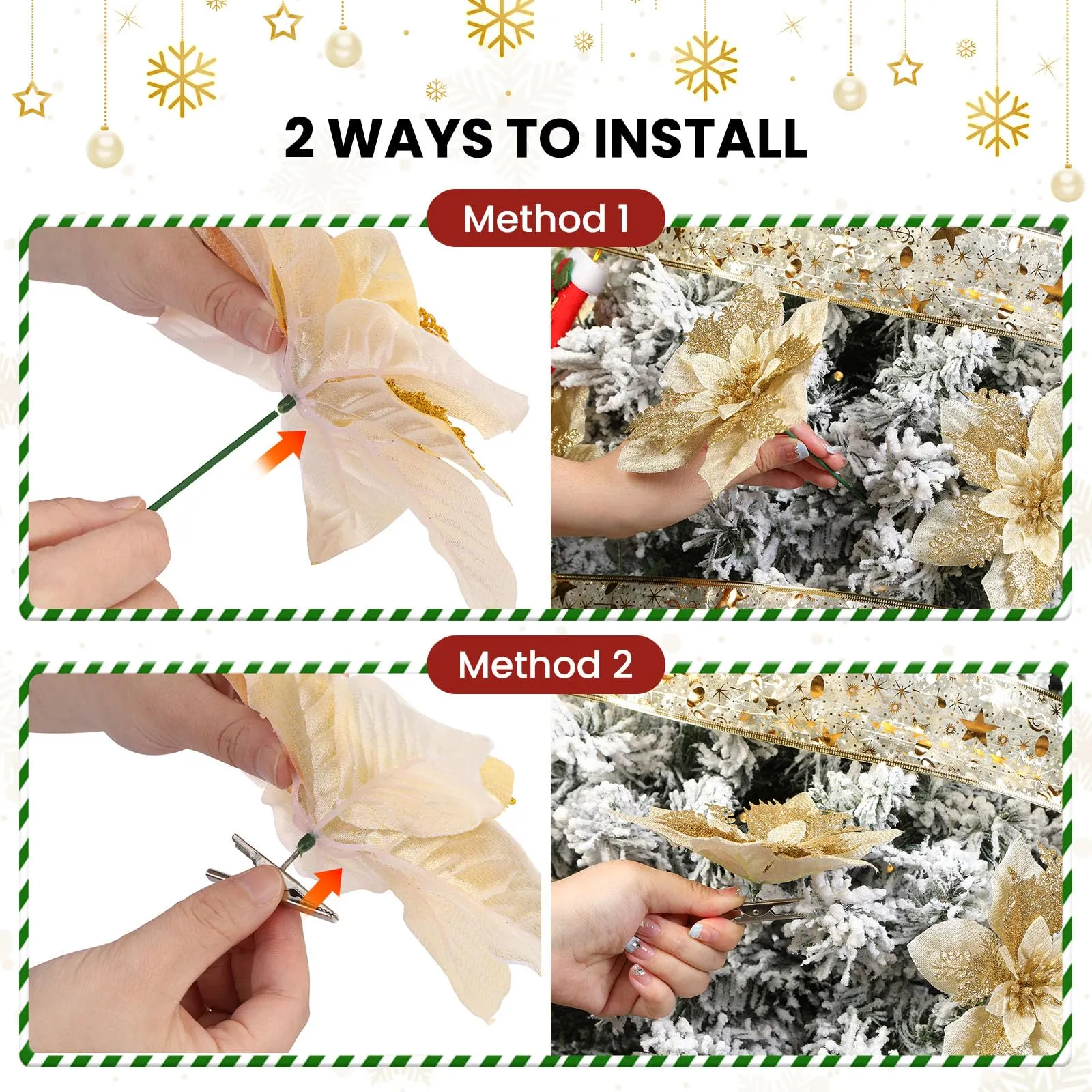 2 WAYS TO INSTALL

Method 1

Method 2